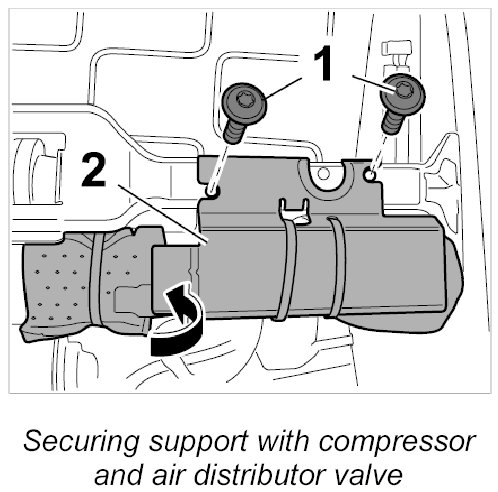 1

2

Securing support with compressor and air distributor valve