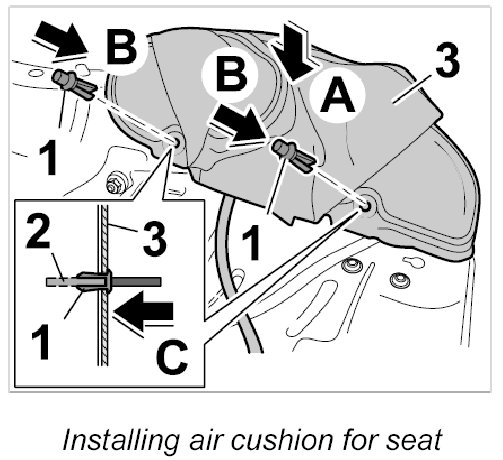 B
B
A
3
1
1
2
3
1
C

Installing air cushion for seat