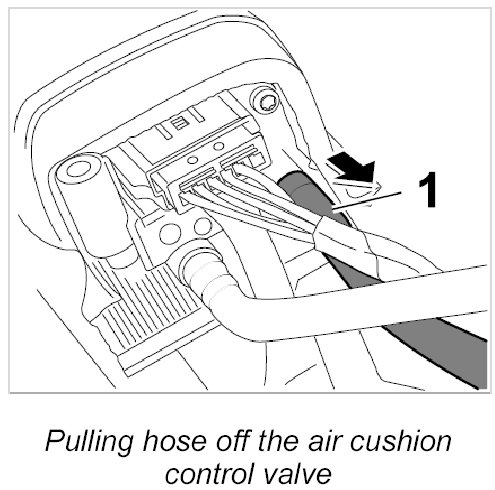 1

Pulling hose off the air cushion control valve