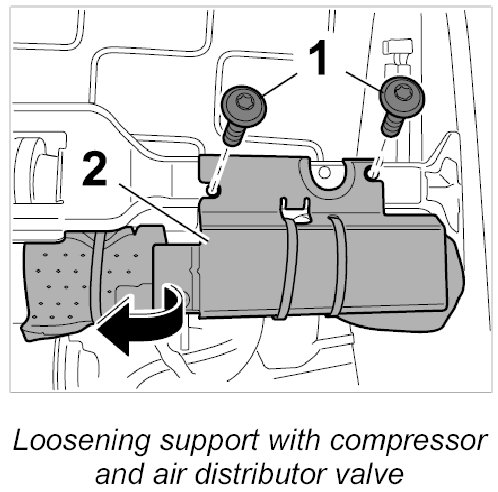 1

2

Loosening support with compressor and air distributor valve