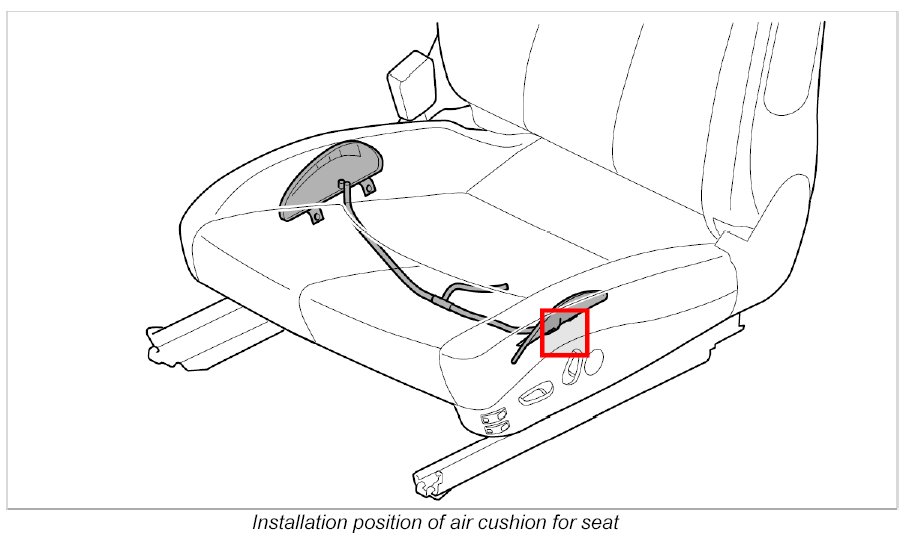 Installation position of air cushion for seat