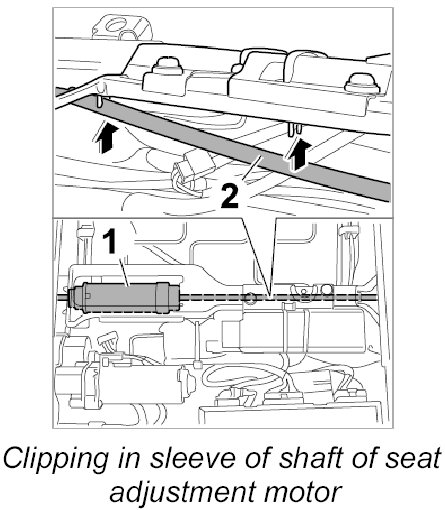 2

1

Clipping in sleeve of shaft of seat adjustment motor