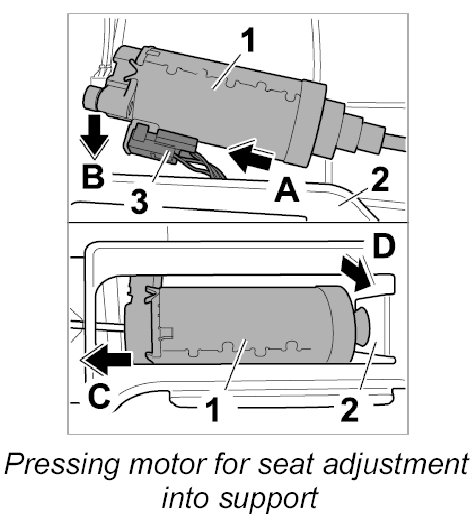 1
B
3
A
2
D
C
1
2

Pressing motor for seat adjustment into support