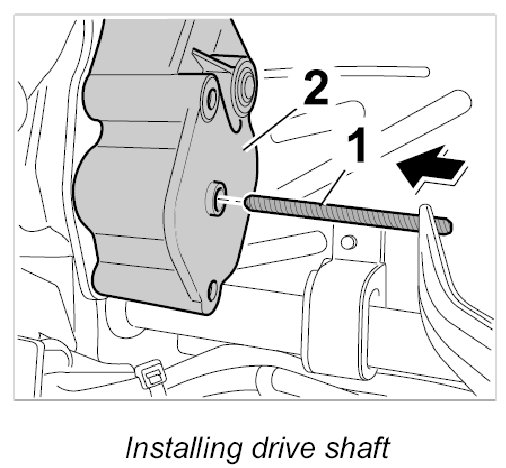 2
1

Installing drive shaft