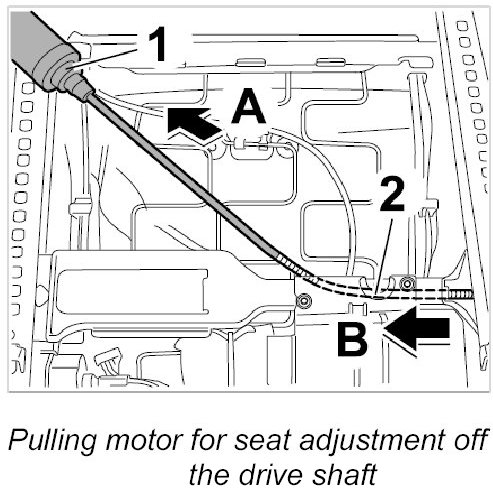 1
A
2
B

Pulling motor for seat adjustment off the drive shaft