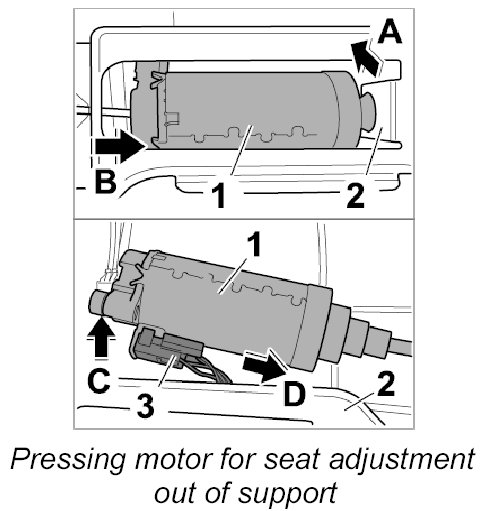 A
B
1
2
1
C
3
D
2

Pressing motor for seat adjustment out of support