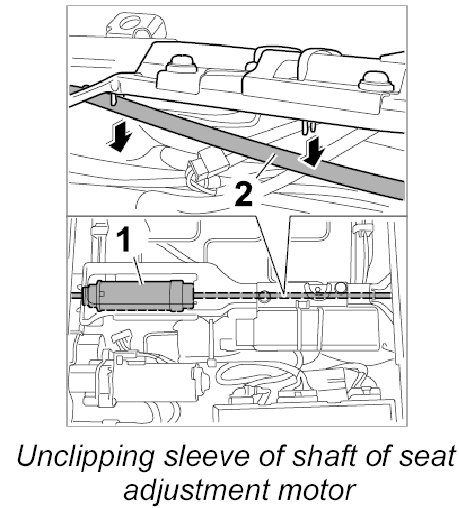 2

1

Unclipping sleeve of shaft of seat adjustment motor