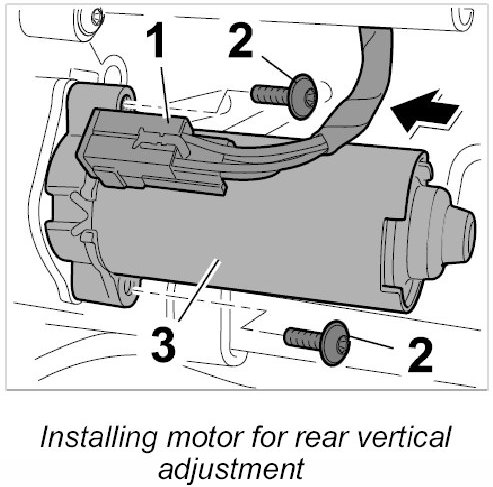 1
2
3
2

Installing motor for rear vertical adjustment