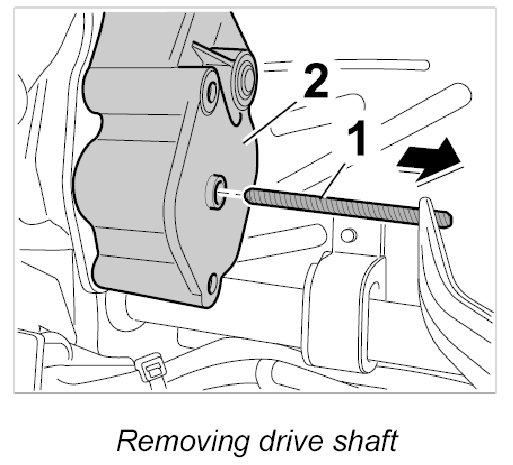 2

1

Removing drive shaft