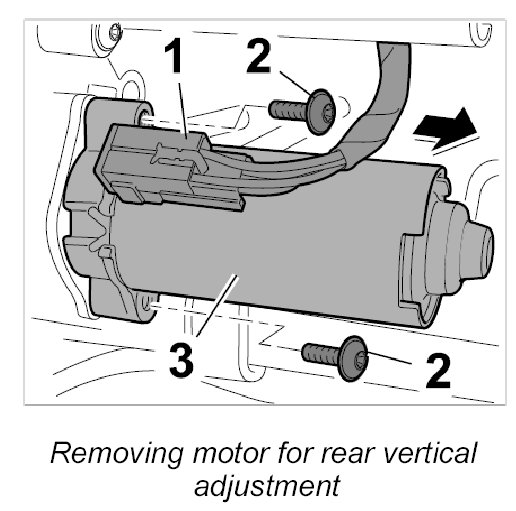 1
2
3
2

Removing motor for rear vertical adjustment