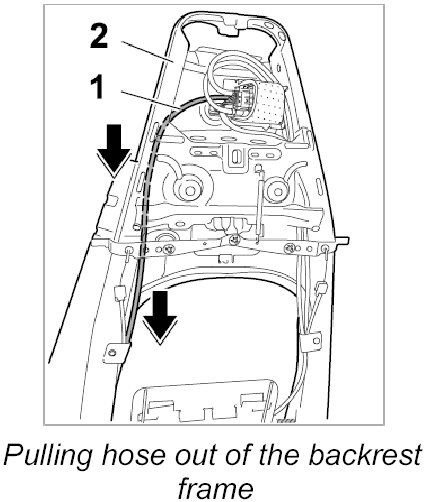 2
1

Pulling hose out of the backrest frame