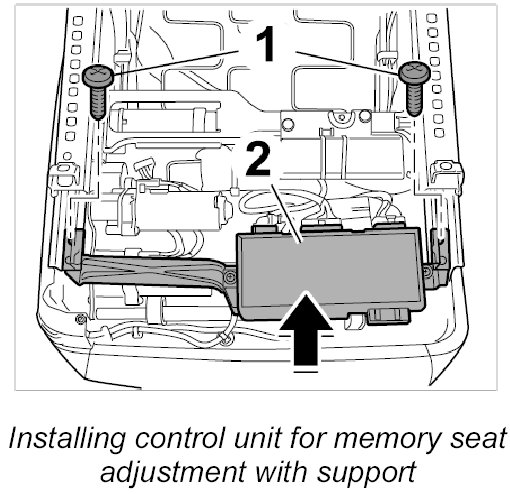 1

2

Installing control unit for memory seat adjustment with support