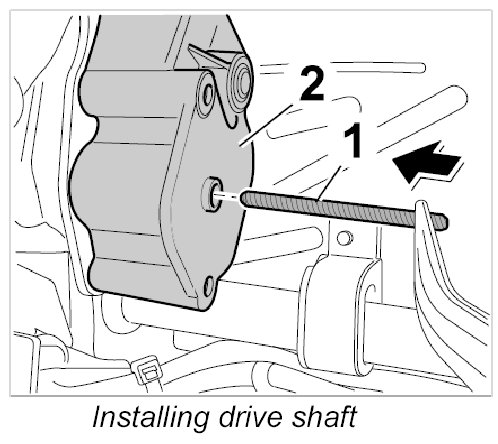 2

1

Installing drive shaft