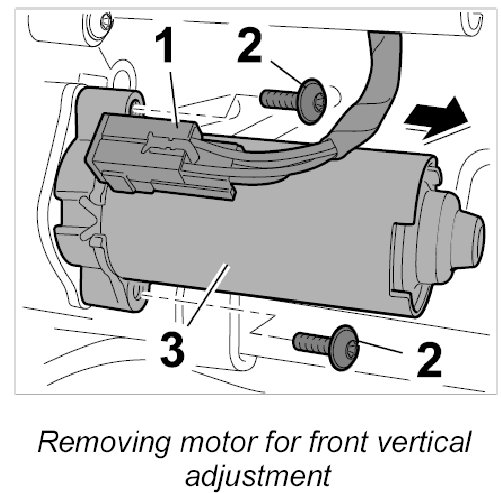 1
2
3
2

Removing motor for front vertical adjustment