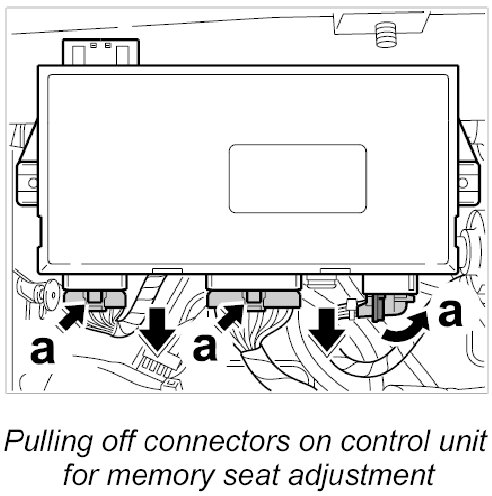 a

a

a

Pulling off connectors on control unit for memory seat adjustment