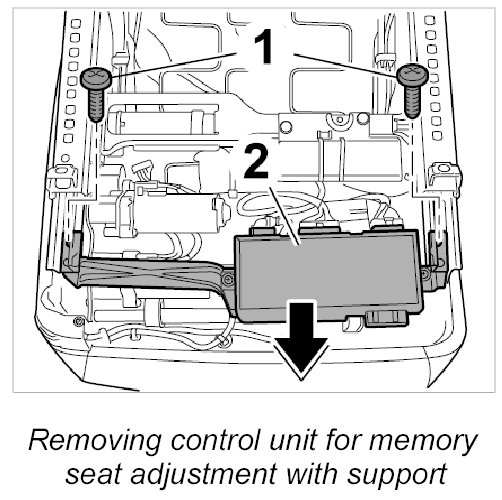 1

2

Removing control unit for memory seat adjustment with support