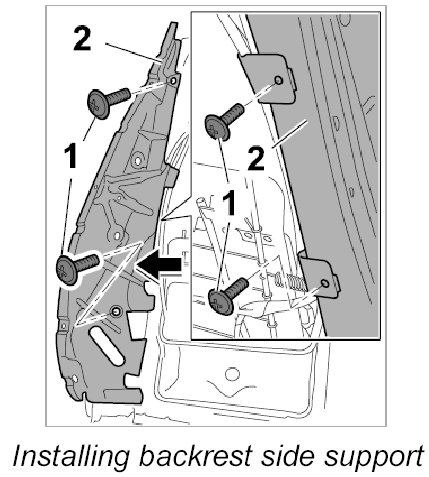 2

1

2

1

Installing backrest side support