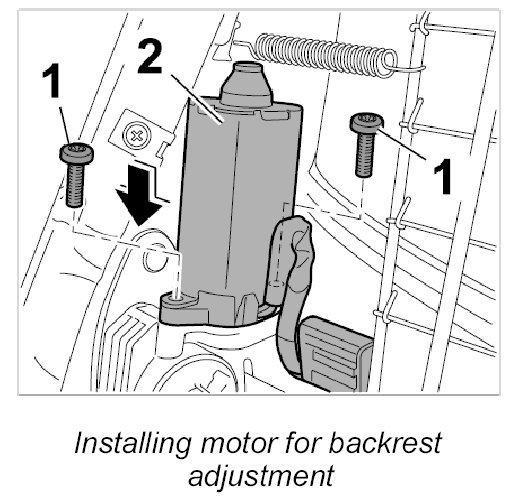 1
2
1

Installing motor for backrest adjustment