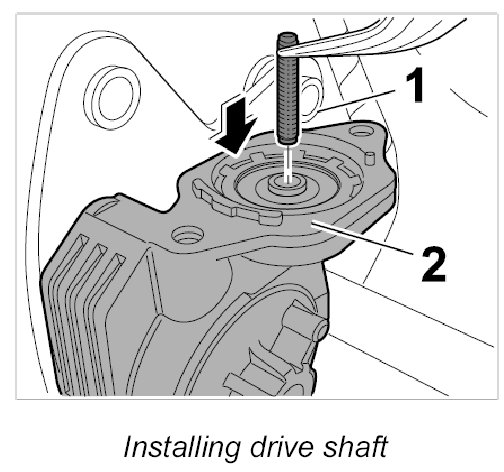 1

2

Installing drive shaft