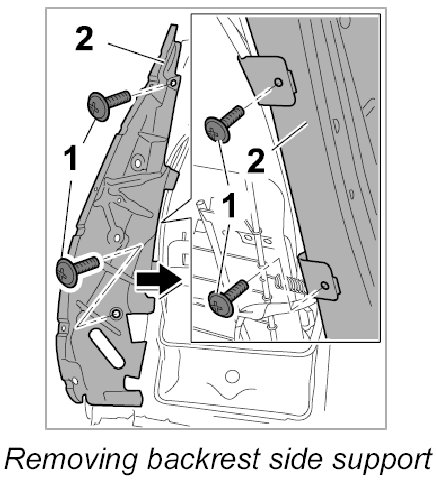 2
1
2
1
Removing backrest side support