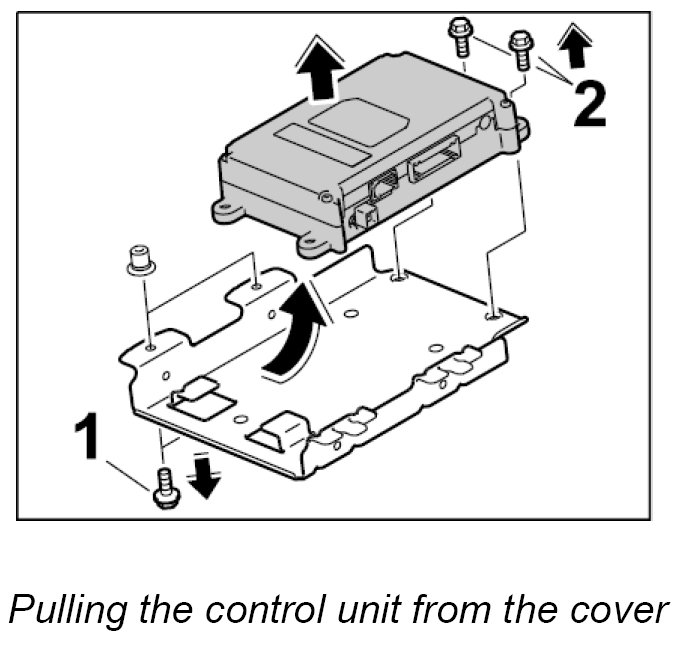 2

1

Pulling the control unit from the cover