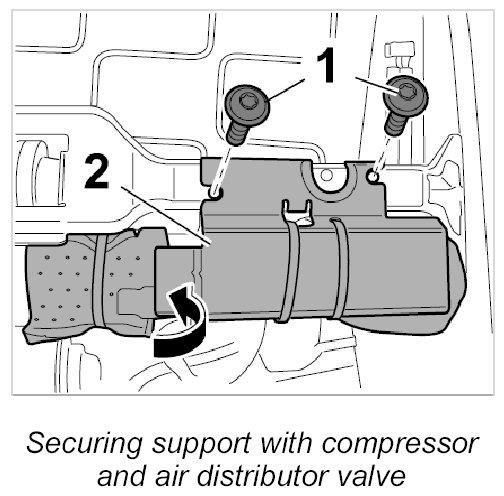 1

2

Securing support with compressor and air distributor valve