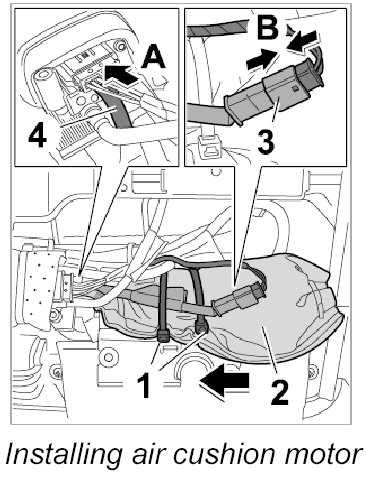 A

4

B

3

1

2

Installing air cushion motor