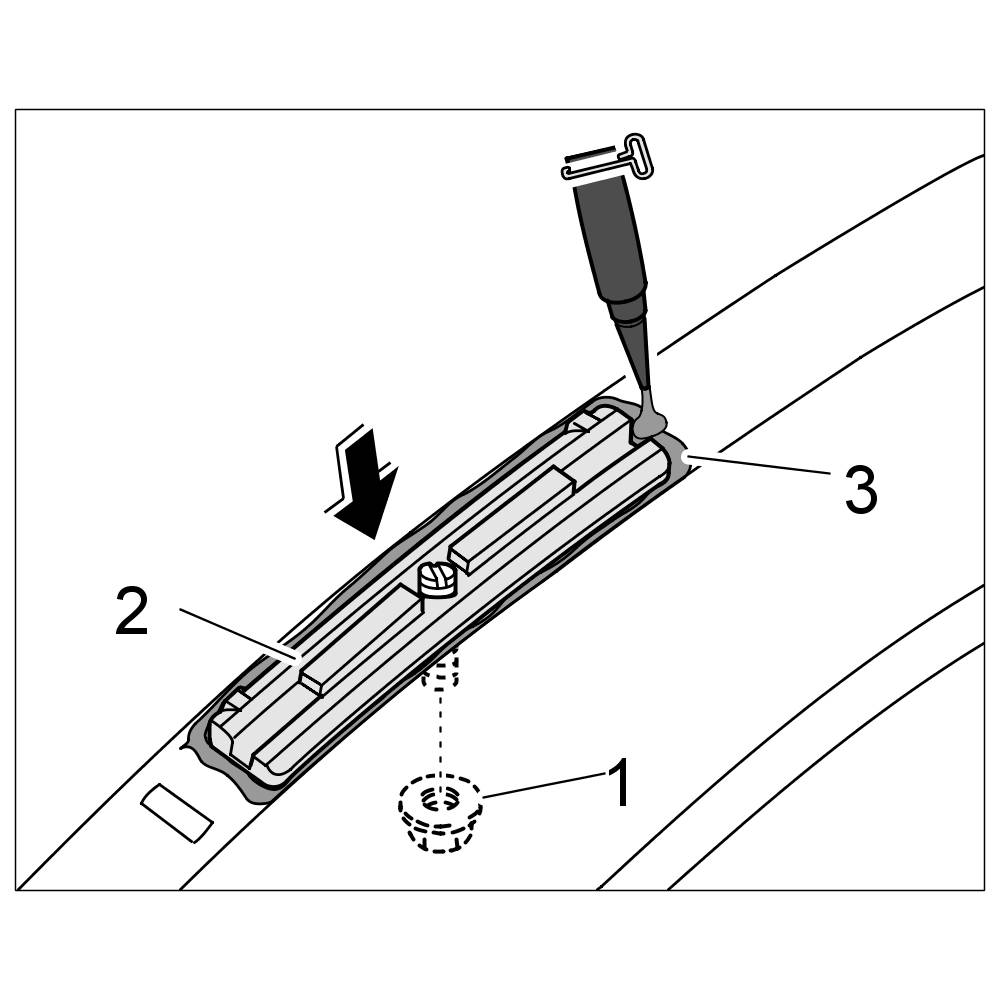 3

2

1