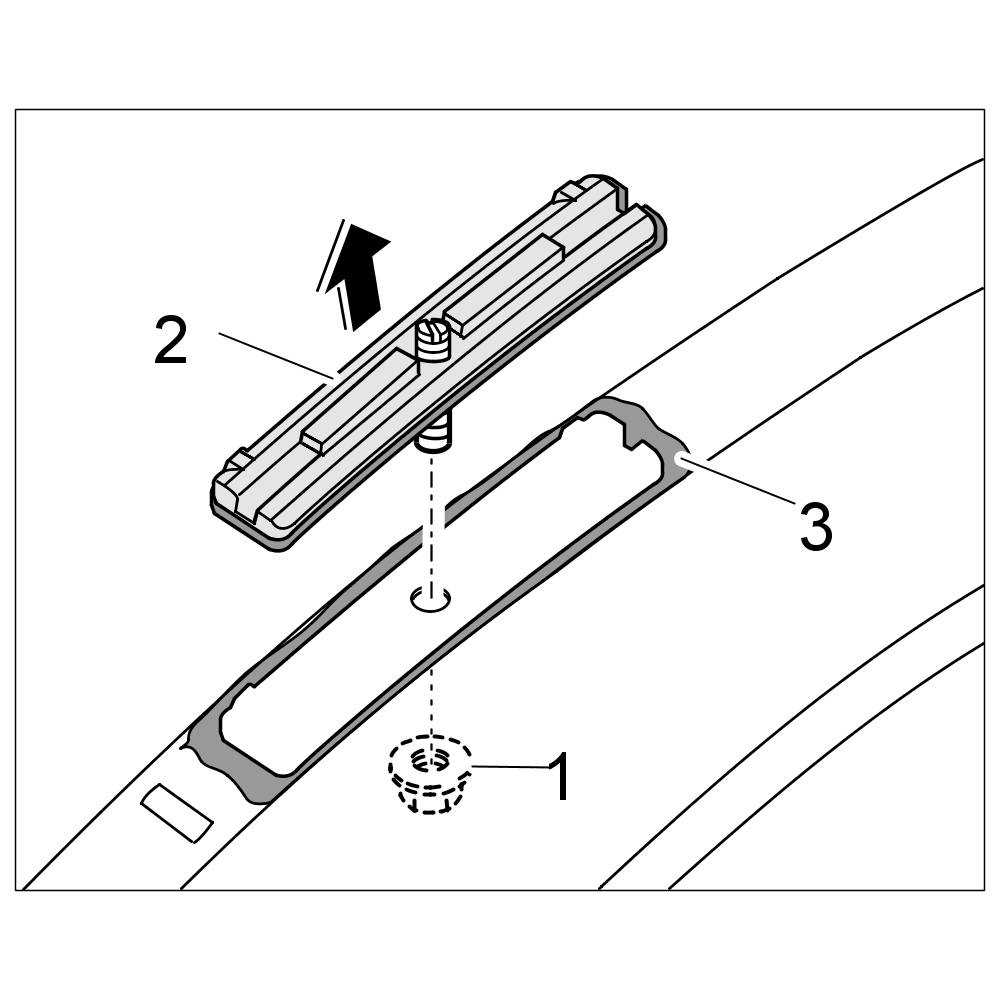 2
3
1