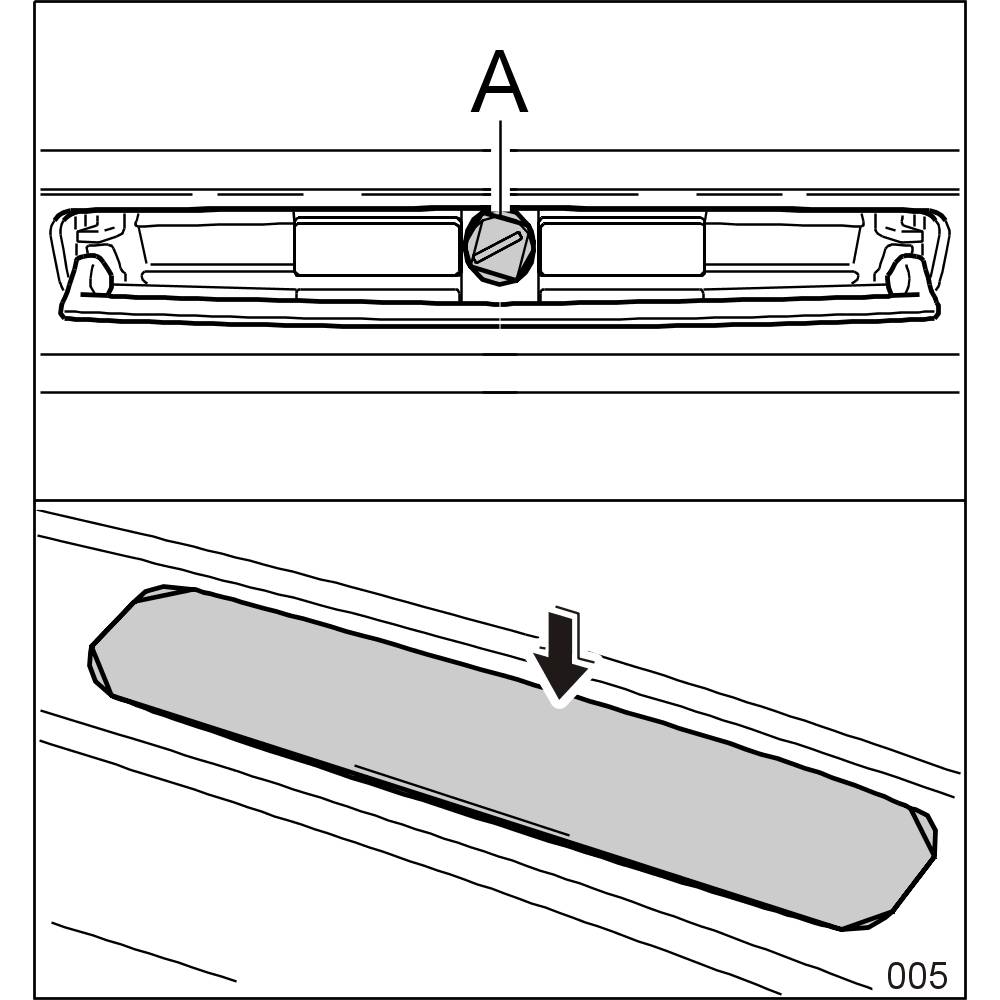 A

005