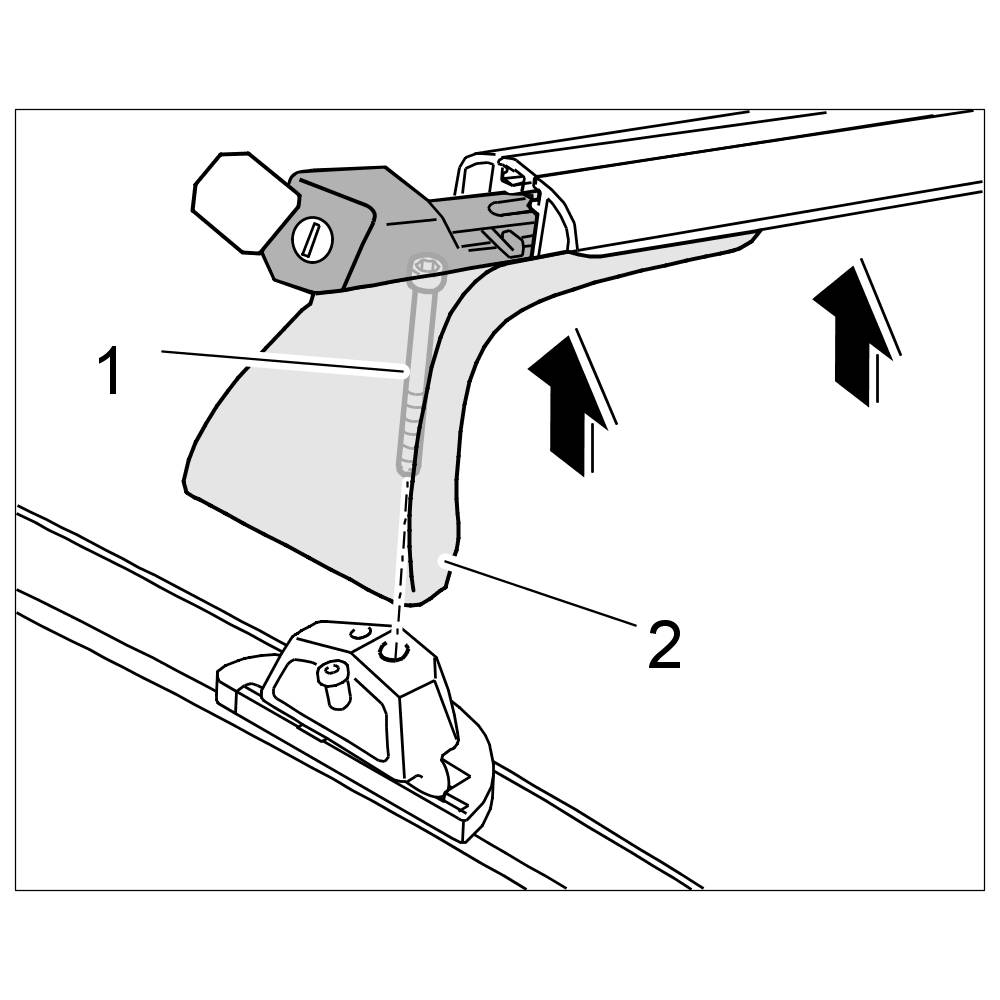 1
2