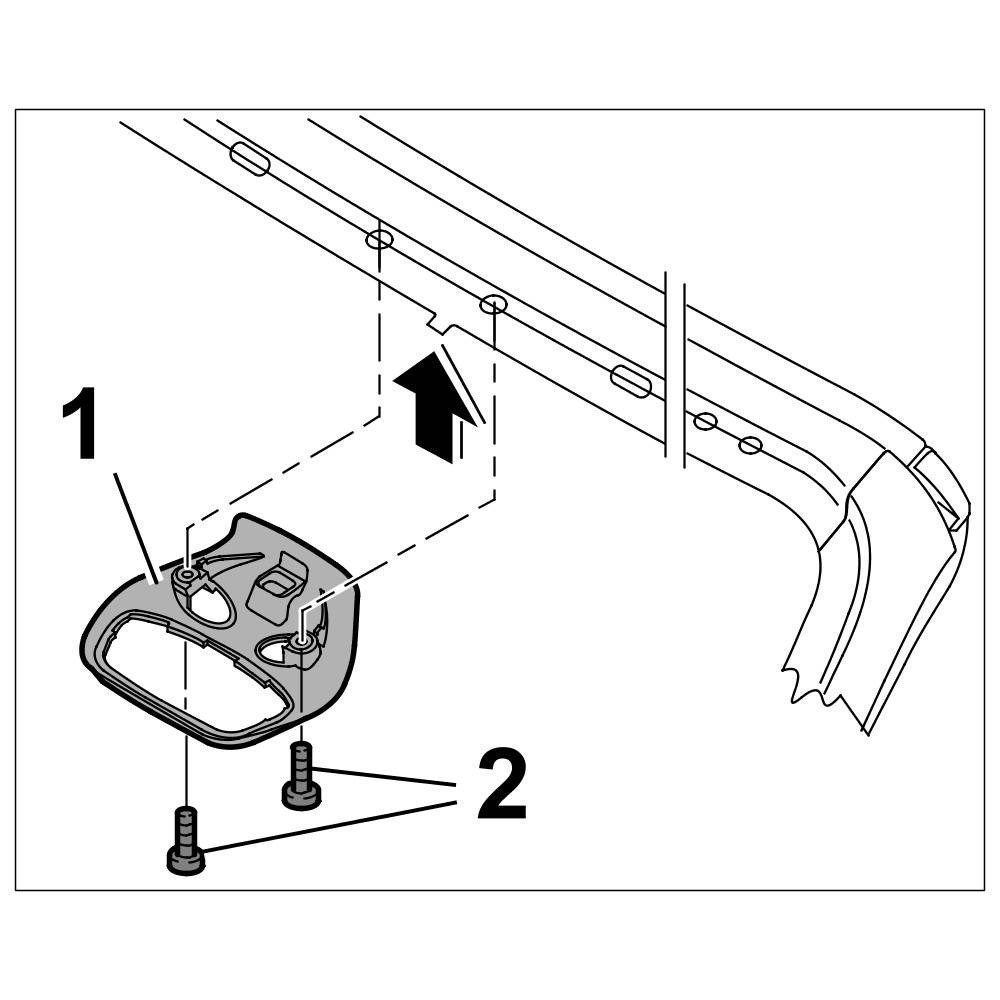 1

2