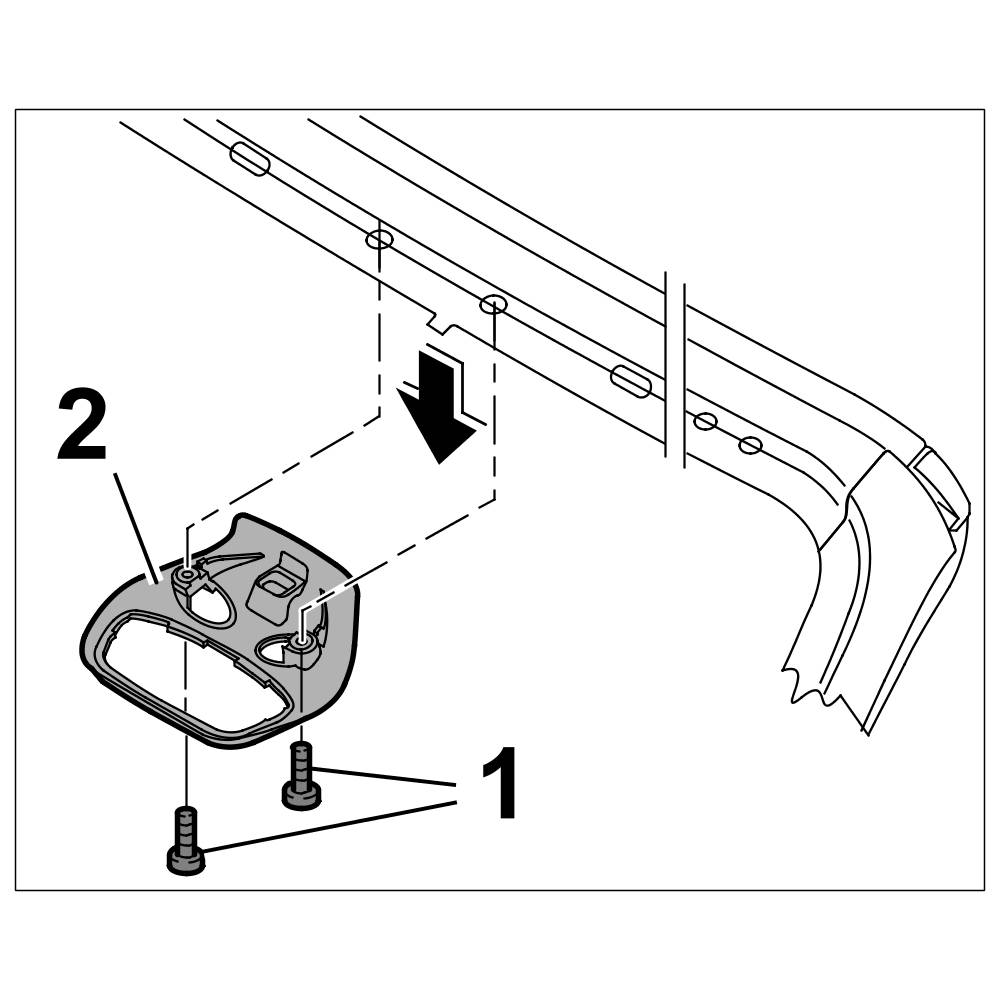 2

1