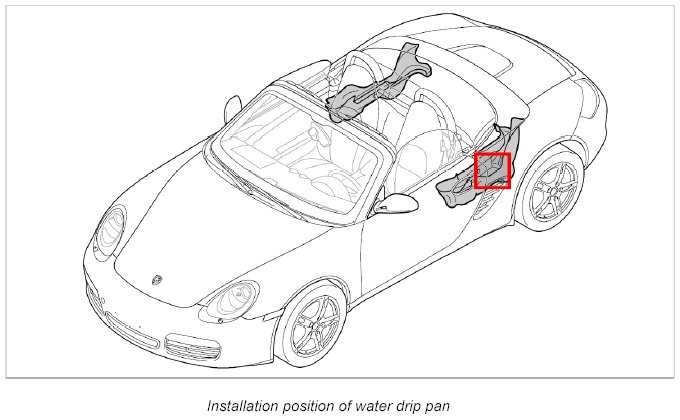 Installation position of water drip pan