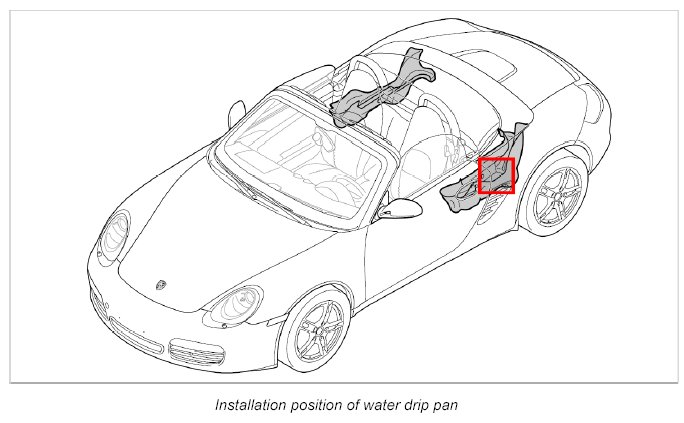 Installation position of water drip pan