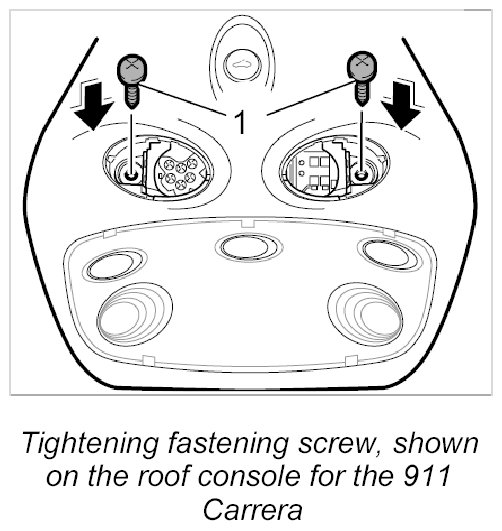 1

Tightening fastening screw, shown on the roof console for the 911 Carrera