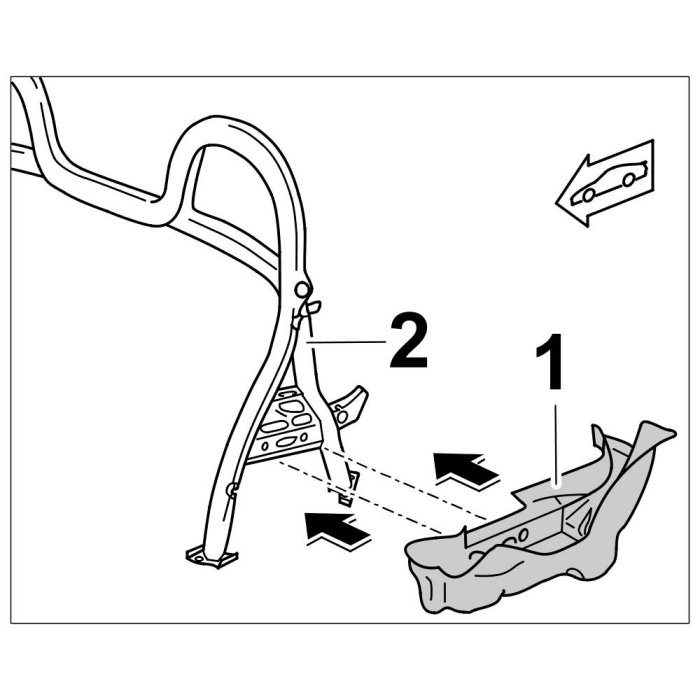 2

1