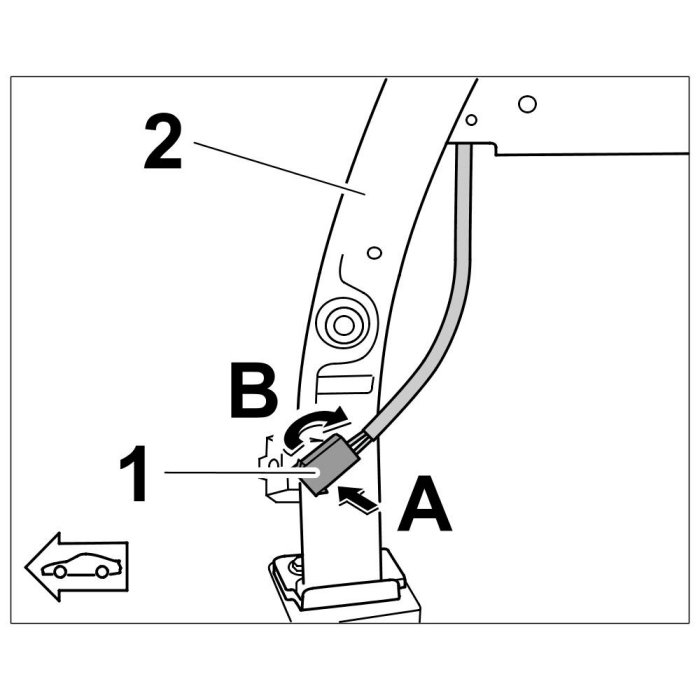 2
B
1
A