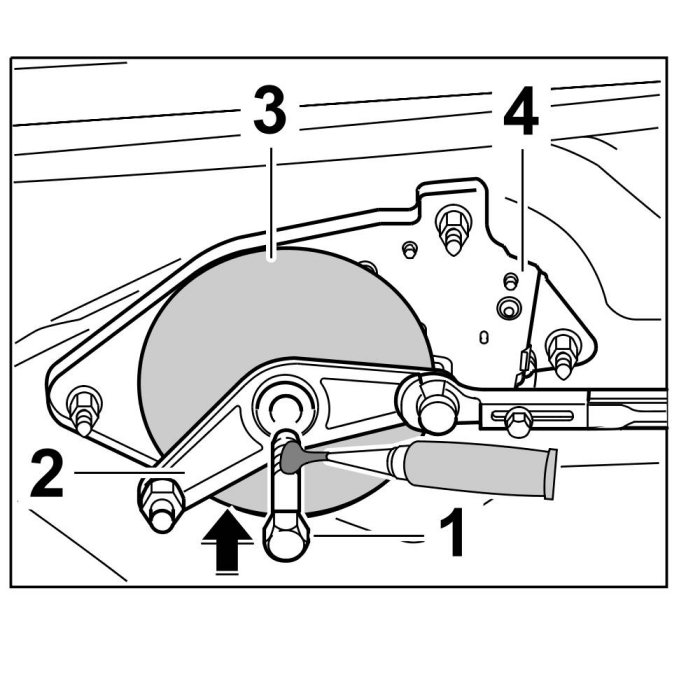 3
4
2
1