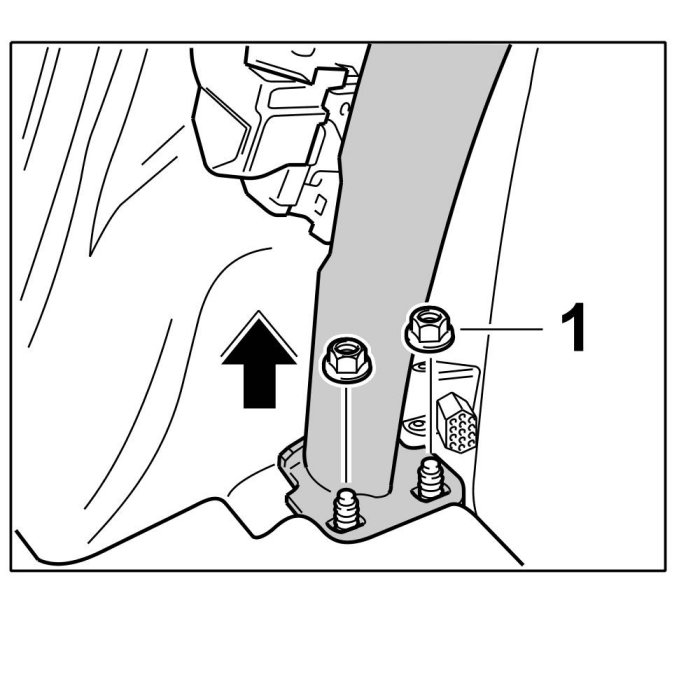 1