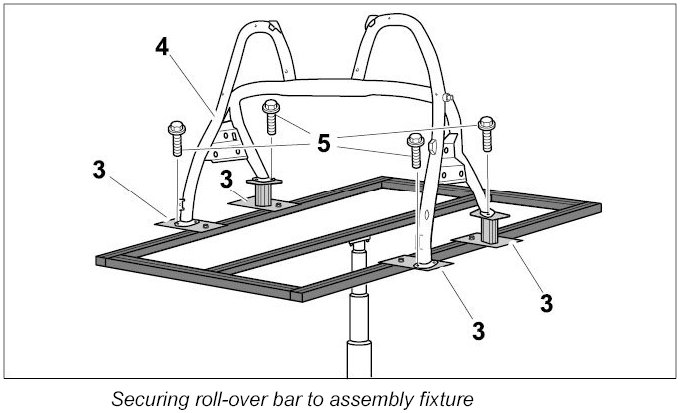 4
5
3
3
3
3

Securing roll-over bar to assembly fixture