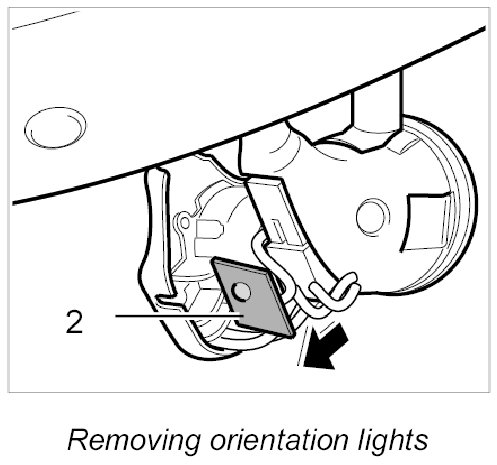 2

Removing orientation lights