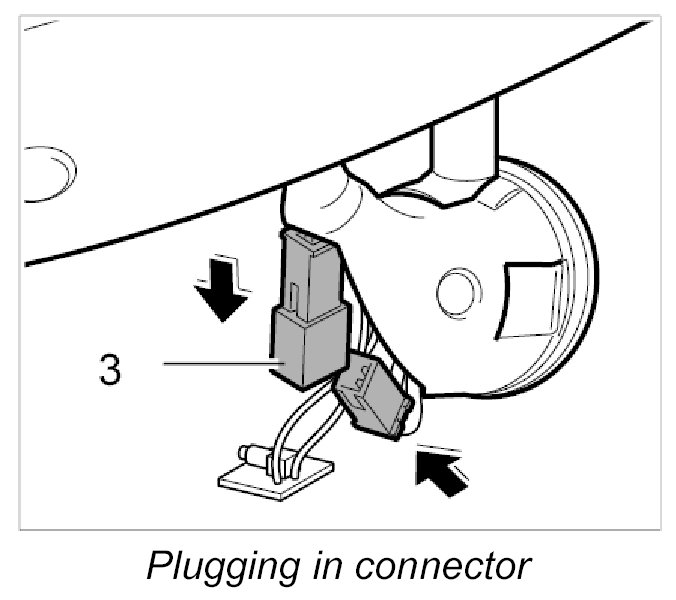 3

Plugging in connector