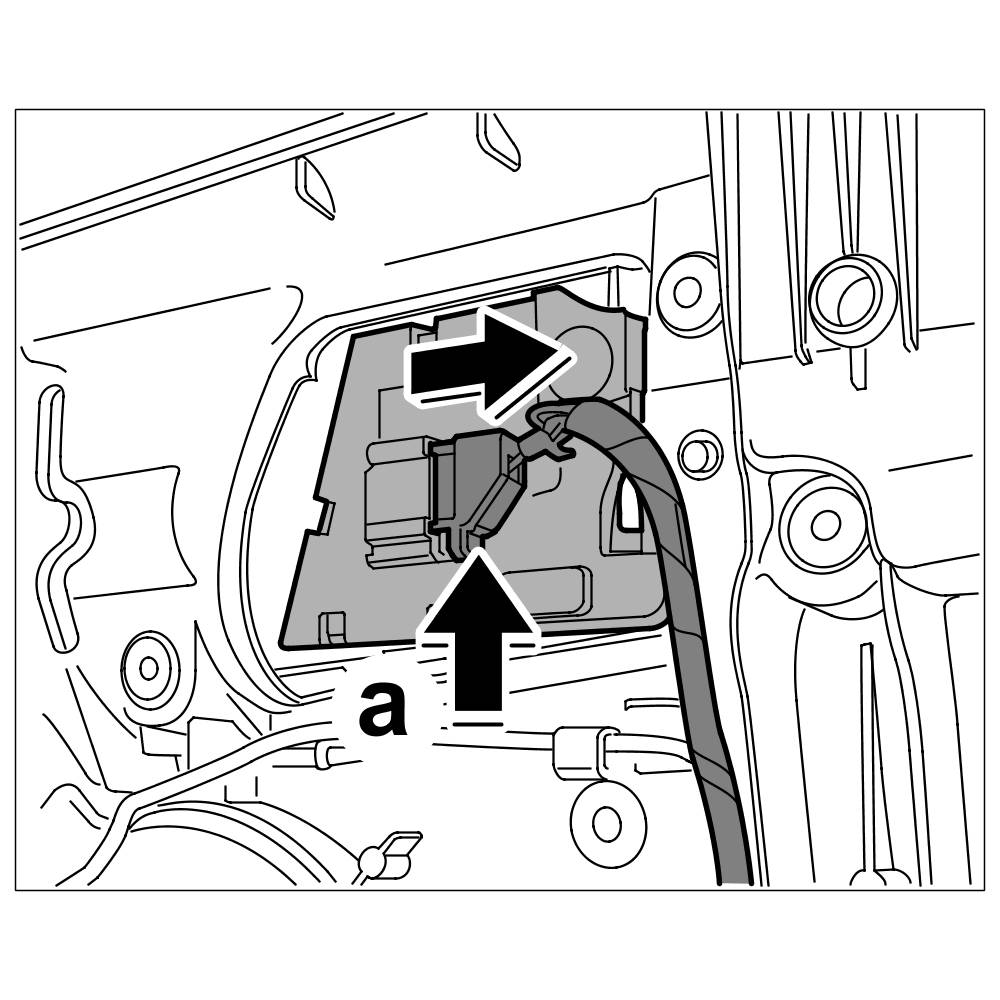 a