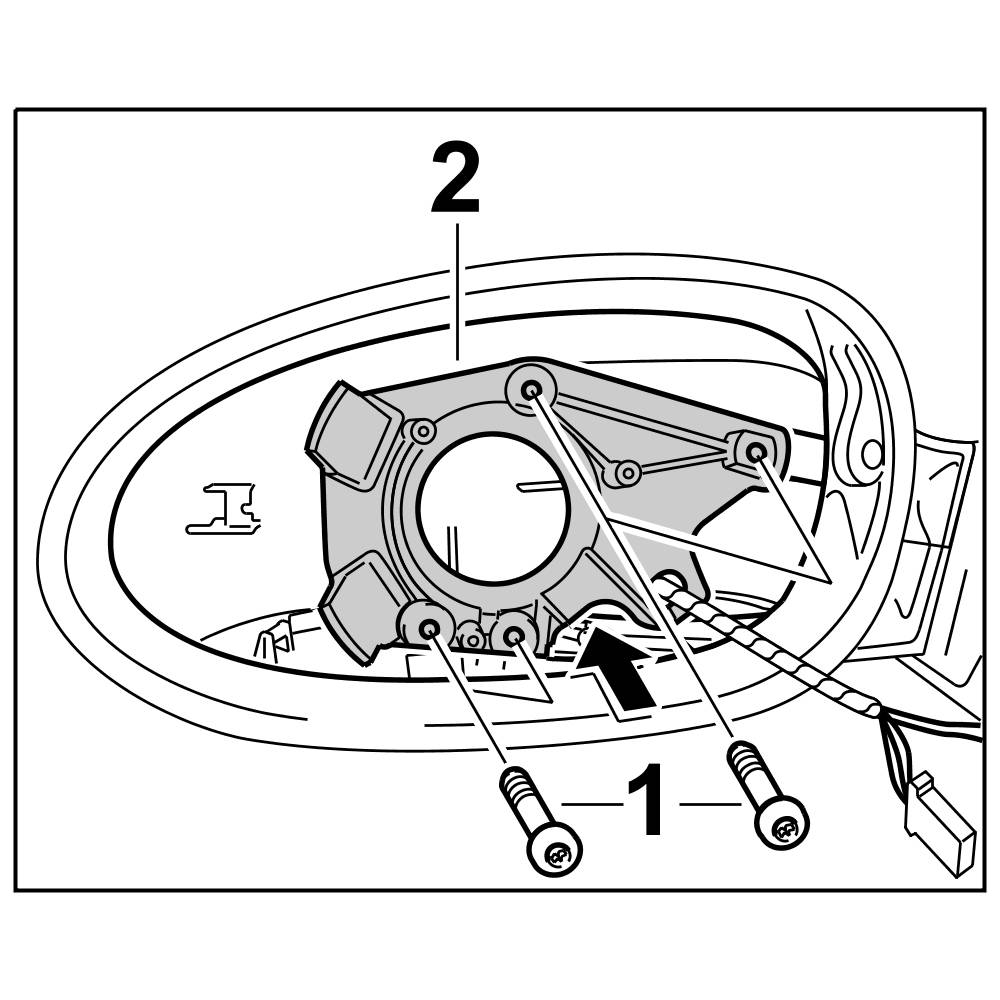 2

1