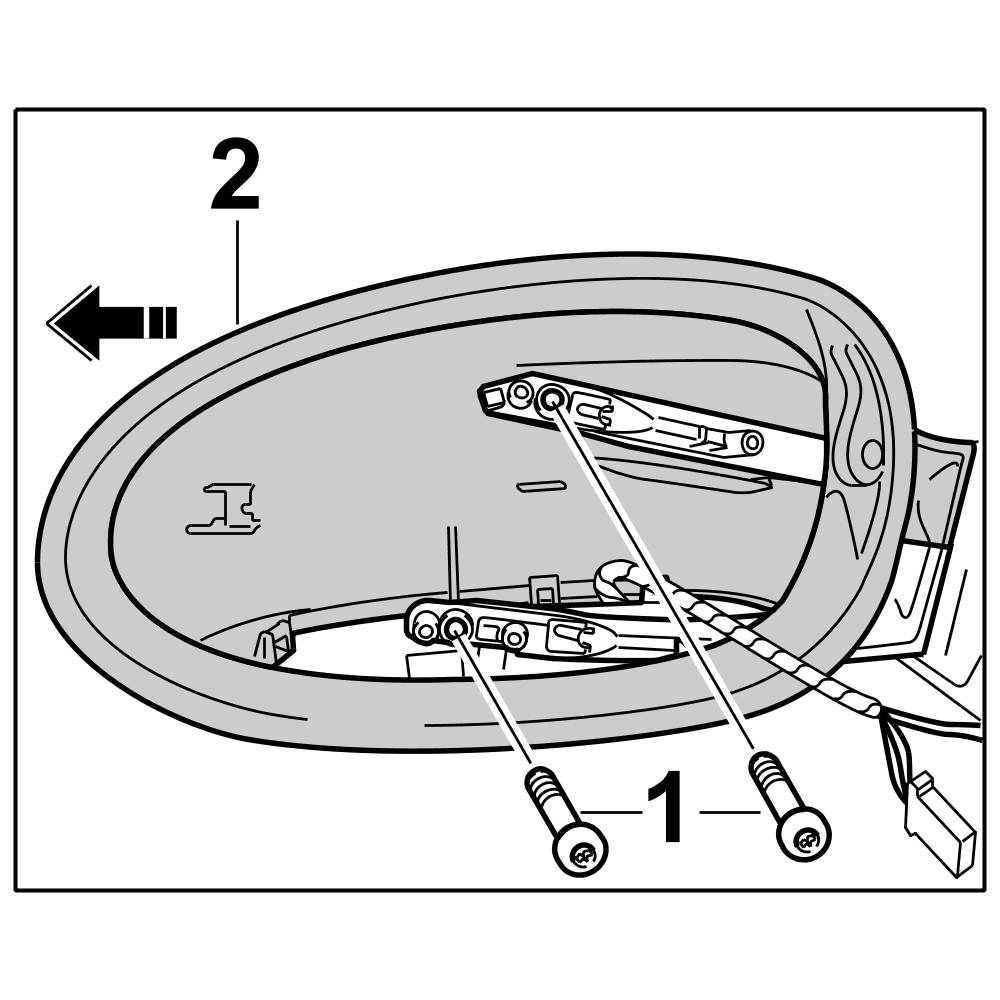 2

1