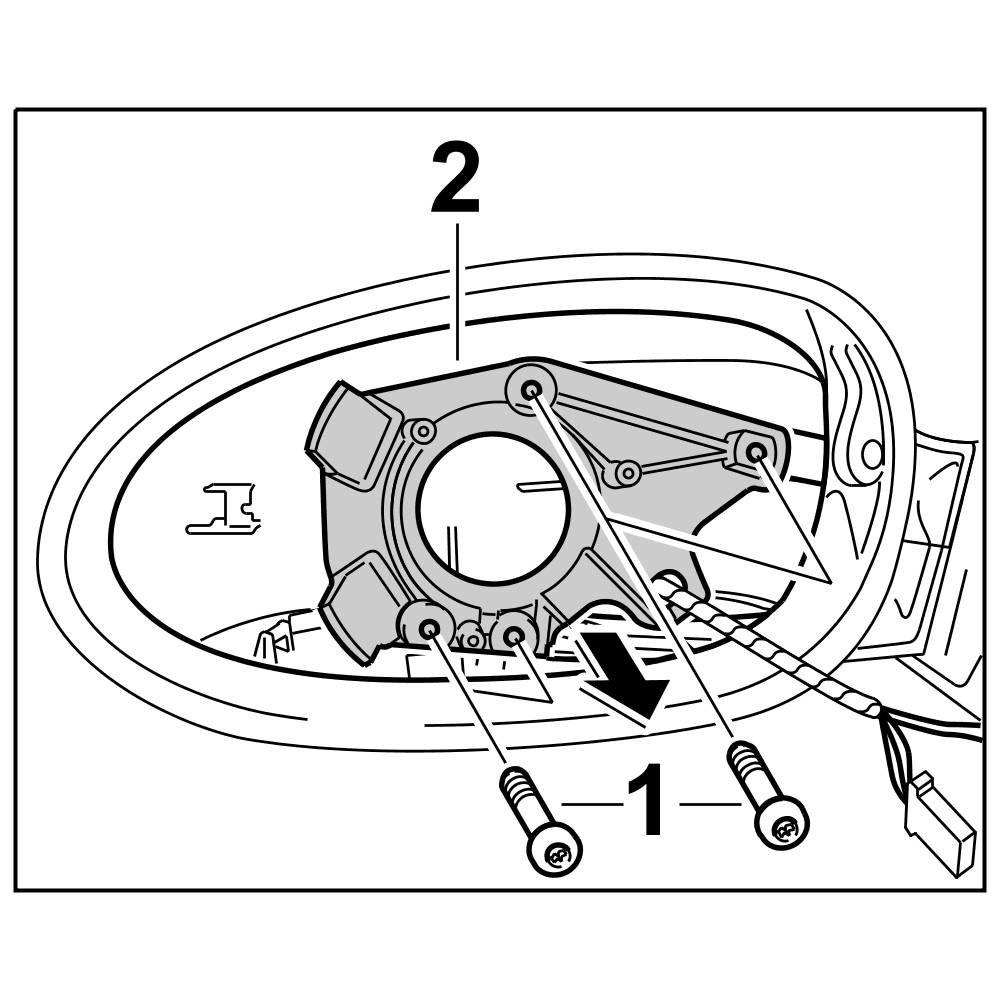 2

1