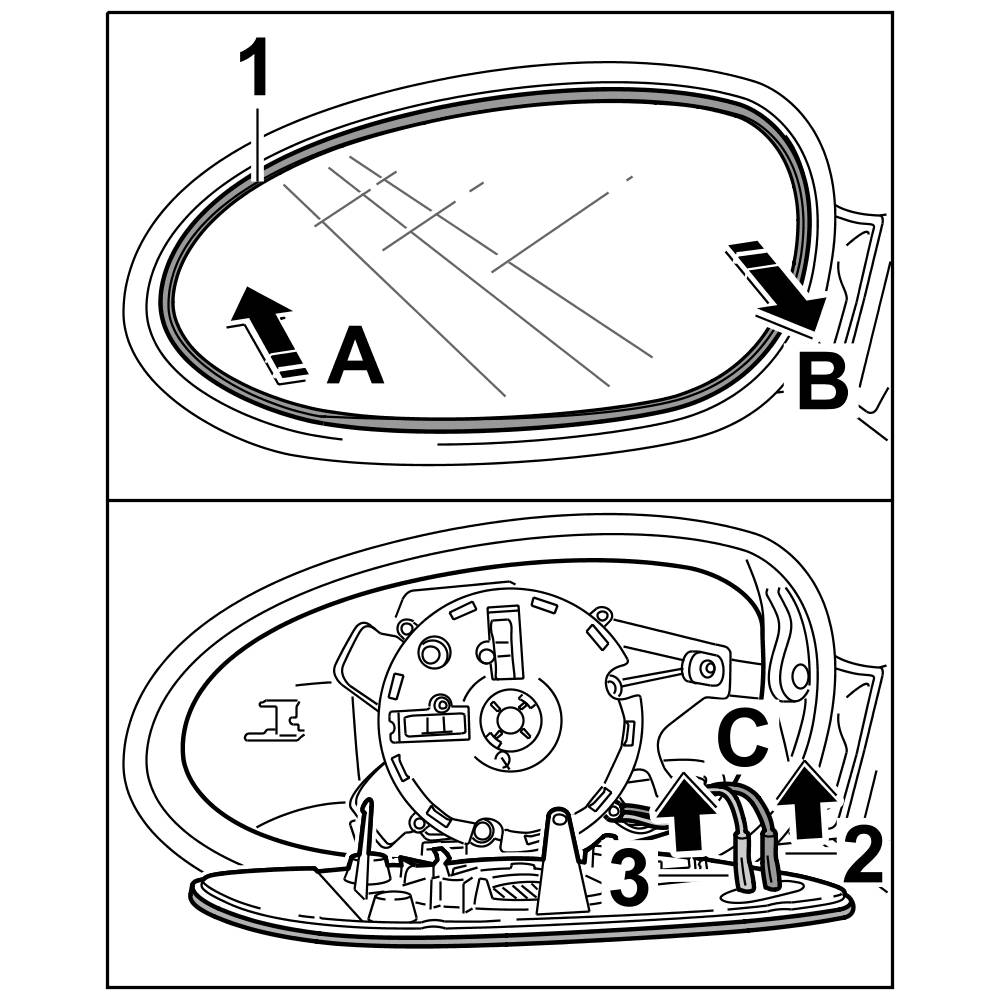 1
A
B
C
3
2