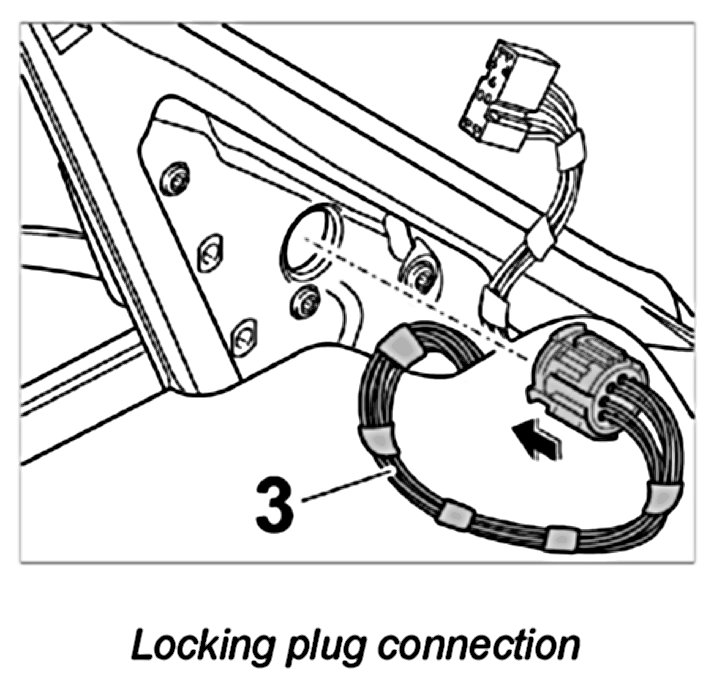 3

Locking plug connection