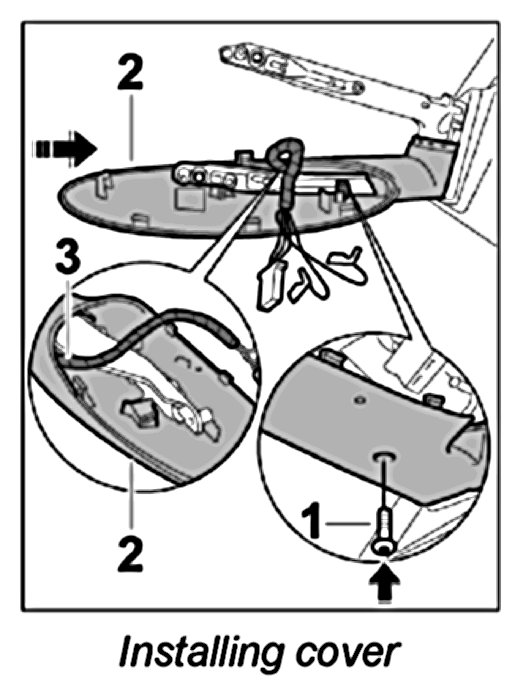 2

3

2

1

Installing cover